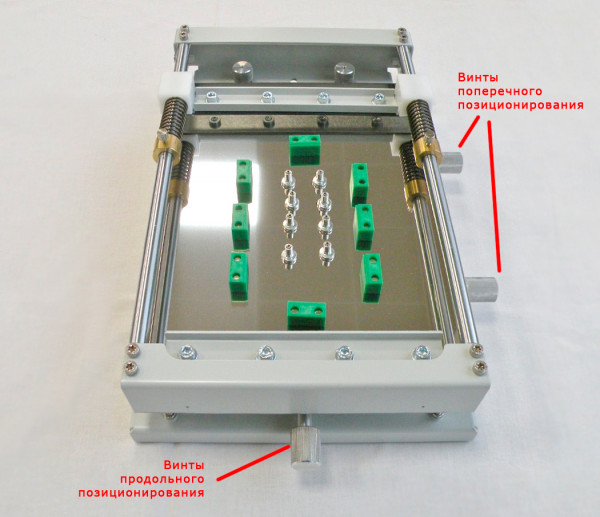 Винты поперечного позиционирования

Винты продольного позиционирования